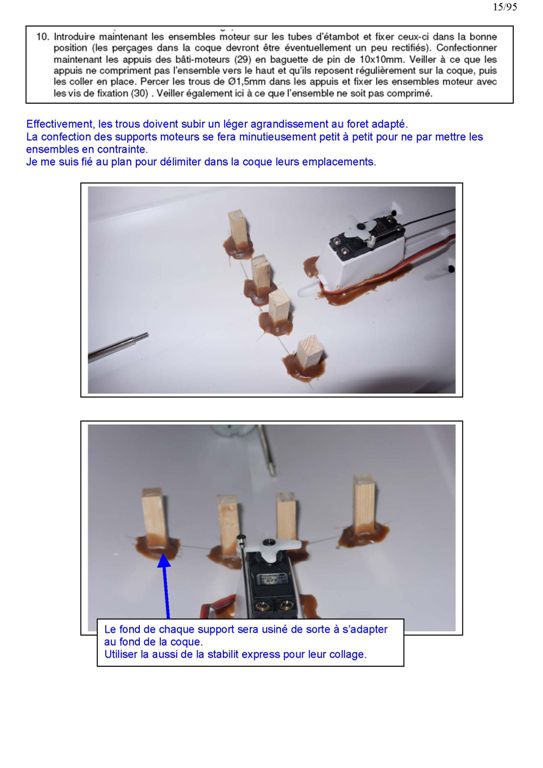 15/95

10. Introduire maintenant les ensembles moteur sur les tubes d'étambot et fixer ceux-ci dans la bonne position (les perçages dans la coque devront être éventuellement un peu rectifiés). Confectionner maintenant les appuis des bâti-moteurs (29) en baguette de pin de 10x10mm. Veiller à ce que les appuis ne compriment pas l'ensemble vers le haut et qu'ils reposent régulièrement sur la coque, puis les coller en place. Percer les trous de Ø1,5mm dans les appuis et fixer les ensembles moteur avec les vis de fixation (30) . Veiller également ici à ce que l'ensemble ne soit pas comprimé.

Effectivement, les trous doivent subir un léger agrandissement au foret adapté.
La confection des supports moteurs se fera minutieusement petit à petit pour ne par mettre les ensembles en contrainte.
Je me suis fié au plan pour délimiter dans la coque leurs emplacements.

Le fond de chaque support sera usiné de sorte à s'adapter au fond de la coque.
Utiliser la aussi de la stabilit express pour leur collage.