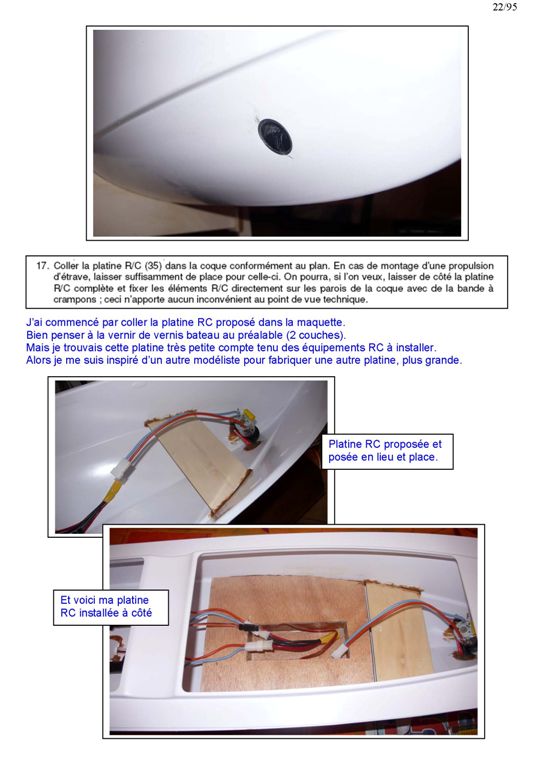 22/95

17. Coller la platine R/C (35) dans la coque conformément au plan. En cas de montage d'une propulsion d'étrave, laisser suffisamment de place pour celle-ci. On pourra, si l'on veux, laisser de côté la platine R/C complète et fixer les éléments R/C directement sur les parois de la coque avec de la bande à crampons ; ceci n'apporte aucun inconvénient au point de vue technique.

J'ai commencé par coller la platine RC proposé dans la maquette.
Bien penser à la vernir de vernis bateau au préalable (2 couches).
Mais je trouvais cette platine très petite compte tenu des équipements RC à installer.
Alors je me suis inspiré d'un autre modéliste pour fabriquer une autre platine, plus grande.

Platine RC proposée et posée en lieu et place.

Et voici ma platine RC installée à côté