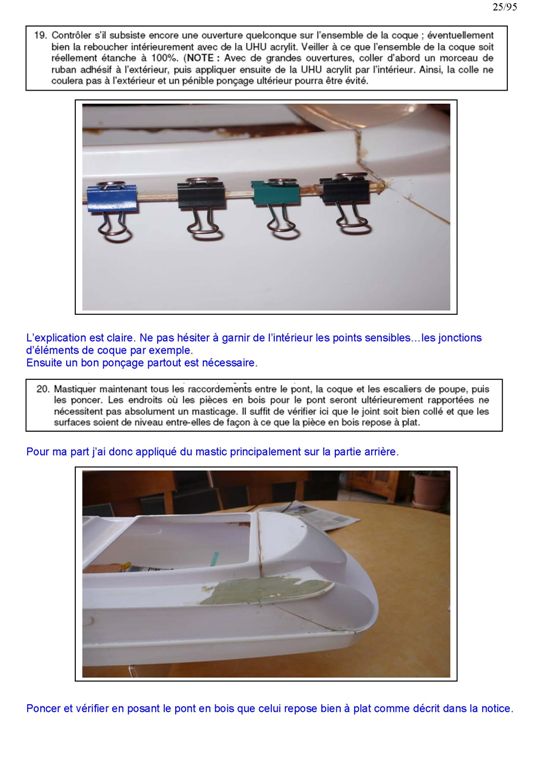 25/95

19. Contrôler s'il subsiste encore une ouverture quelconque sur l'ensemble de la coque ; éventuellement bien la reboucher intérieurement avec de la UHU acrylit. Veiller à ce que l'ensemble de la coque soit réellement étanche à 100%. (NOTE : Avec de grandes ouvertures, coller d'abord un morceau de ruban adhésif à l'extérieur, puis appliquer ensuite de la UHU acrylit par l'intérieur. Ainsi, la colle ne coulera pas à l'extérieur et un pénible ponçage ultérieur pourra être évité.

L'explication est claire. Ne pas hésiter à garnir de l'intérieur les points sensibles…les jonctions d'éléments de coque par exemple.
Ensuite un bon ponçage partout est nécessaire.

20. Mastiquer maintenant tous les raccordements entre le pont, la coque et les escaliers de poupe, puis les poncer. Les endroits où les pièces en bois pour le pont seront ultérieurement rapportées ne nécessitent pas absolument un masticage. Il suffit de vérifier ici que le joint soit bien collé et que les surfaces soient de niveau entre-elles de façon à ce que la pièce en bois repose à plat.

Pour ma part j'ai donc appliqué du mastic principalement sur la partie arrière.

Poncer et vérifier en posant le pont en bois que celui repose bien à plat comme décrit dans la notice.