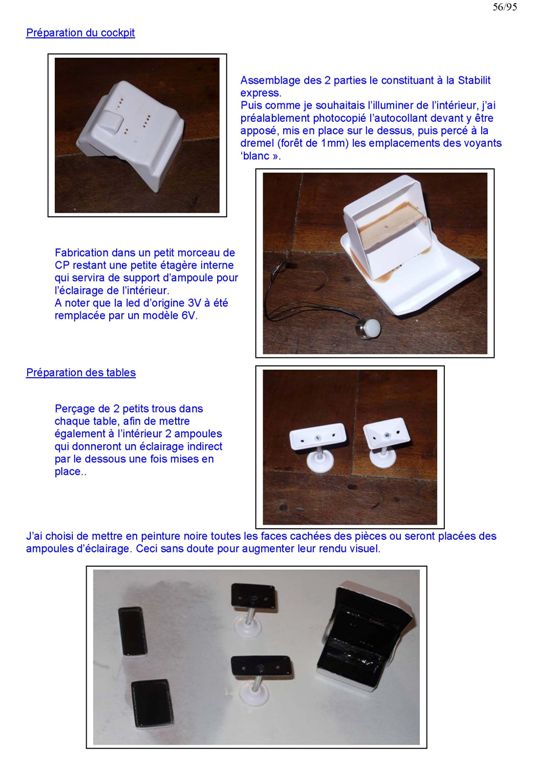 56/95

Préparation du cockpit

Assemblage des 2 parties le constituant à la Stabilit express.
Puis comme je souhaitais l'illuminer de l'intérieur, j'ai préalablement photocopié l'autocollant devant y être apposé, mis en place sur le dessus, puis percé à la dremel (forêt de 1mm) les emplacements des voyants 'blanc ».

Fabrication dans un petit morceau de CP restant une petite étagère interne qui servira de support d'ampoule pour l'éclairage de l'intérieur.
A noter que la led d'origine 3V à été remplacée par un modèle 6V.

Préparation des tables

Perçage de 2 petits trous dans chaque table, afin de mettre également à l'intérieur 2 ampoules qui donneront un éclairage indirect par le dessous une fois mises en place..

J'ai choisi de mettre en peinture noire toutes les faces cachées des pièces ou seront placées des ampoules d'éclairage. Ceci sans doute pour augmenter leur rendu visuel.