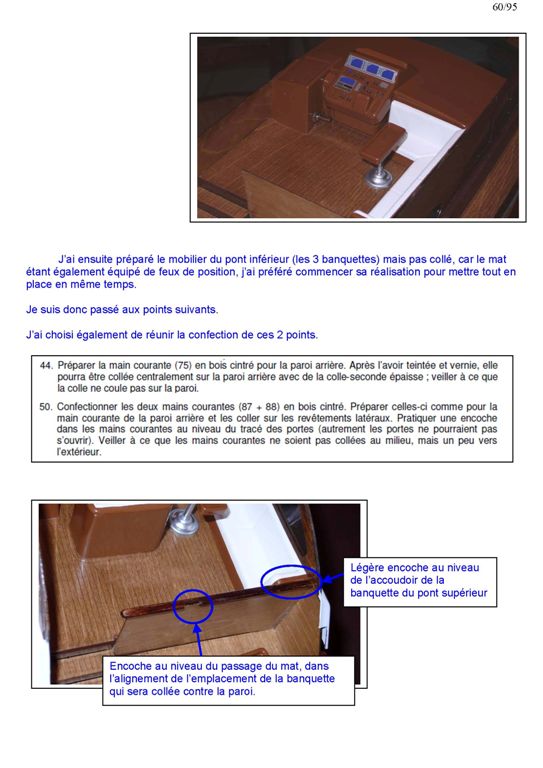 60/95

J'ai ensuite préparé le mobilier du pont inférieur (les 3 banquettes) mais pas collé, car le mat étant également équipé de feux de position, j'ai préféré commencer sa réalisation pour mettre tout en place en même temps.

Je suis donc passé aux points suivants.

J'ai choisi également de réunir la confection de ces 2 points.

44. Préparer la main courante (75) en bois cintré pour la paroi arrière. Après l'avoir teintée et vernie, elle pourra être collée centralement sur la paroi arrière avec de la colle-seconde épaisse ; veiller à ce que la colle ne coule pas sur la paroi.

50. Confectionner les deux mains courantes (87 + 88) en bois cintré. Préparer celles-ci comme pour la main courante de la paroi arrière et les coller sur les revêtements latéraux. Pratiquer une encoche dans les mains courantes au niveau du tracé des portes (autrement les portes ne pourraient pas s'ouvrir). Veiller à ce que les mains courantes ne soient pas collées au milieu, mais un peu vers l'extérieur.

Légère encoche au niveau de l'accoudoir de la banquette du pont supérieur

Encoche au niveau du passage du mat, dans l'alignement de l'emplacement de la banquette qui sera collée contre la paroi.