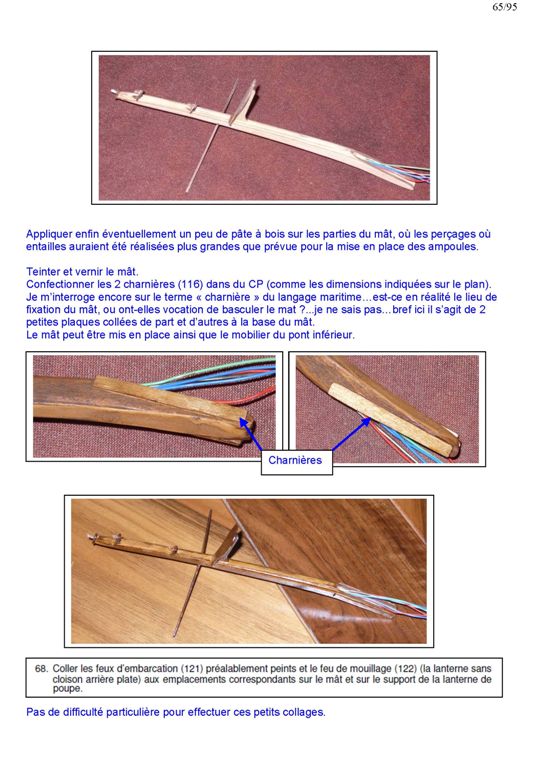 65/95

Appliquer enfin éventuellement un peu de pâte à bois sur les parties du mât, où les perçages où entailles auraient été réalisées plus grandes que prévue pour la mise en place des ampoules.

Teinter et vernir le mât.
Confectionner les 2 charnières (116) dans du CP (comme les dimensions indiquées sur le plan).
Je m'interroge encore sur le terme « charnière » du langage maritime…est-ce en réalité le lieu de fixation du mât, ou ont-elles vocation de basculer le mat ?...je ne sais pas…bref ici il s'agit de 2 petites plaques collées de part et d'autres à la base du mât.
Le mât peut être mis en place ainsi que le mobilier du pont inférieur.

Charnières

68. Coller les feux d'embarcation (121) préalablement peints et le feu de mouillage (122) (la lanterne sans cloison arrière plate) aux emplacements correspondants sur le mât et sur le support de la lanterne de poupe.

Pas de difficulté particulière pour effectuer ces petits collages.