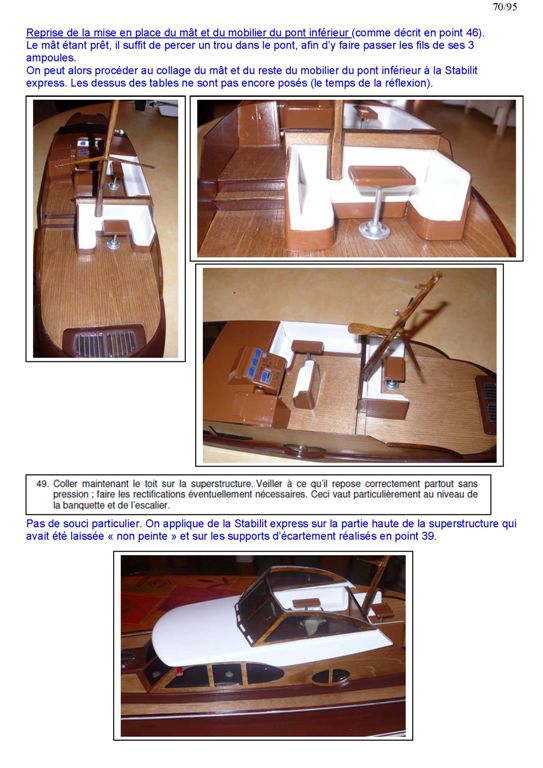 70/95

Reprise de la mise en place du mât et du mobilier du pont inférieur (comme décrit en point 46).
Le mât étant prêt, il suffit de percer un trou dans le pont, afin d'y faire passer les fils de ses 3 ampoules.
On peut alors procéder au collage du mât et du reste du mobilier du pont inférieur à la Stabilit express. Les dessus des tables ne sont pas encore posés (le temps de la réflexion).

49. Coller maintenant le toit sur la superstructure. Veiller à ce qu'il repose correctement partout sans pression ; faire les rectifications éventuellement nécessaires. Ceci vaut particulièrement au niveau de la banquette et de l'escalier.

Pas de souci particulier. On applique de la Stabilit express sur la partie haute de la superstructure qui avait été laissée « non peinte » et sur les supports d'écartement réalisés en point 39.