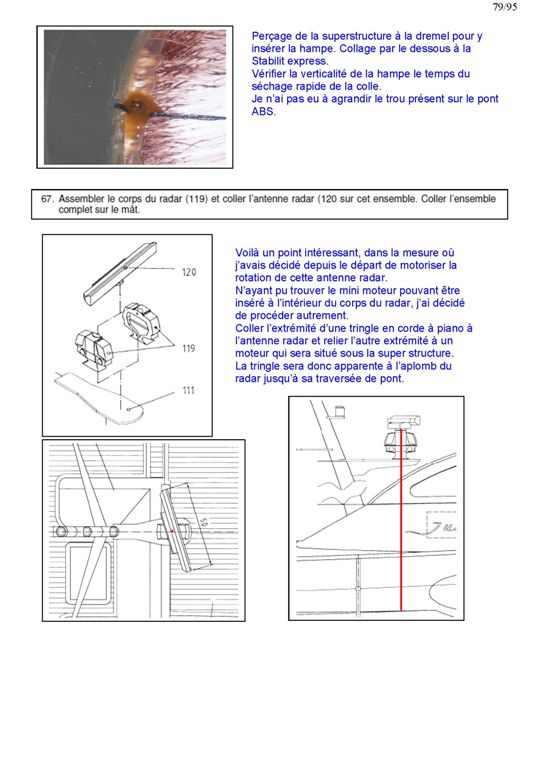 79/95

Perçage de la superstructure à la dremel pour y insérer la hampe. Collage par le dessous à la Stabilit express.
Vérifier la verticalité de la hampe le temps du séchage rapide de la colle.
Je n'ai pas eu à agrandir le trou présent sur le pont ABS.

67. Assembler le corps du radar (119) et coller l'antenne radar (120 sur cet ensemble. Coller l'ensemble complet sur le mât.

120

119

111

Voilà un point intéressant, dans la mesure où j'avais décidé depuis le départ de motoriser la rotation de cette antenne radar.
N'ayant pu trouver le mini moteur pouvant être inséré à l'intérieur du corps du radar, j'ai décidé de procéder autrement.
Coller l'extrémité d'une tringle en corde à piano à l'antenne radar et relier l'autre extrémité à un moteur qui sera situé sous la super structure.
La tringle sera donc apparente à l'aplomb du radar jusqu'à sa traversée de pont.

50