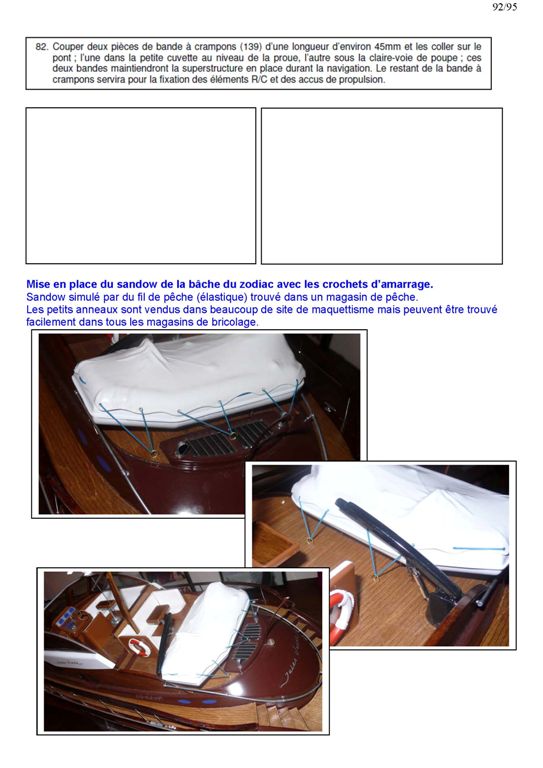 92/95

82. Couper deux pièces de bande à crampons (139) d'une longueur d'environ 45mm et les coller sur le pont ; l'une dans la petite cuvette au niveau de la proue, l'autre sous la claire-voie de poupe ; ces deux bandes maintiendront la superstructure en place durant la navigation. Le restant de la bande à crampons servira pour la fixation des éléments R/C et des accus de propulsion.

Mise en place du sandow de la bâche du zodiac avec les crochets d'amarrage.
Sandow simulé par du fil de pêche (élastique) trouvé dans un magasin de pêche.
Les petits anneaux sont vendus dans beaucoup de site de maquettisme mais peuvent être trouvé facilement dans tous les magasins de bricolage.