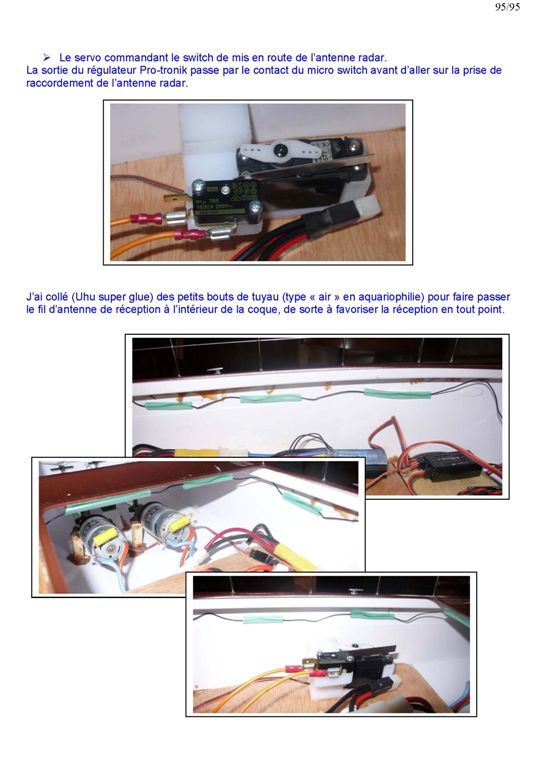 95/95

➢ Le servo commandant le switch de mis en route de l'antenne radar.
La sortie du régulateur Pro-tronik passe par le contact du micro switch avant d'aller sur la prise de raccordement de l'antenne radar.

J'ai collé (Uhu super glue) des petits bouts de tuyau (type « air » en aquariophilie) pour faire passer le fil d'antenne de réception à l'intérieur de la coque, de sorte à favoriser la réception en tout point.